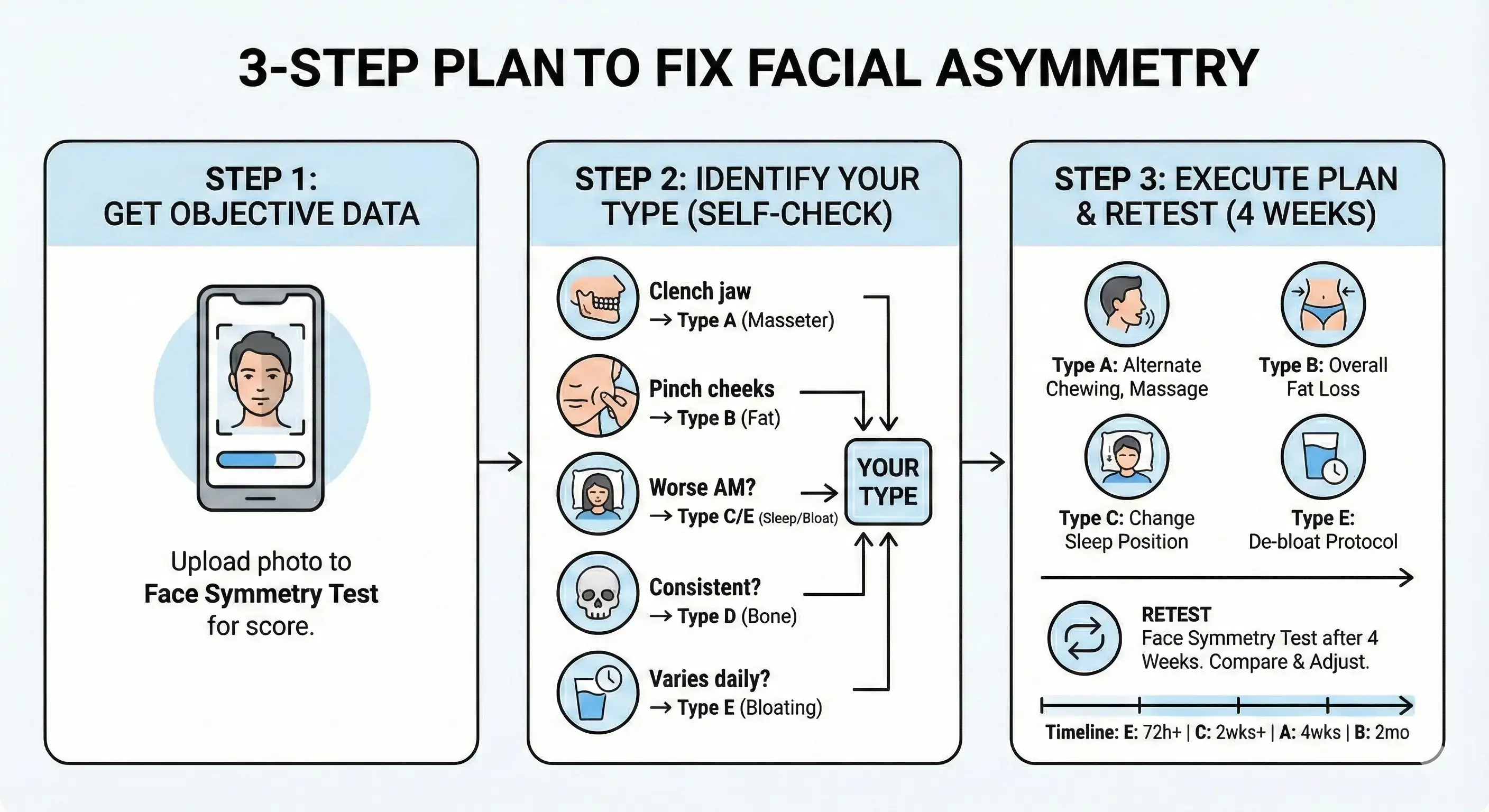 3-STEP PLAN TO FIX FACIAL ASYMMETRY

STEP 1:
GET OBJECTIVE DATA

Upload photo to
Face Symmetry Test
for score.

STEP 2: IDENTIFY YOUR TYPE (SELF-CHECK)

Clench jaw
→ Type A (Masseter)

Pinch cheeks
→ Type B (Fat)

Worse AM?
→ Type C/E (Sleep/Bloat)

Consistent?
→ Type D (Bone)

Varies daily?
→ Type E (Bloating)

YOUR TYPE

STEP 3: EXECUTE PLAN & RETEST (4 WEEKS)

Type A: Alternate Chewing, Massage

Type B: Overall Fat Loss

Type C: Change Sleep Position

Type E: De-bloat Protocol

RETEST
Face Symmetry Test after 4 Weeks. Compare & Adjust.

Timeline: E: 72h+ | C: 2wks+ | A: 4wks | B: 2mo